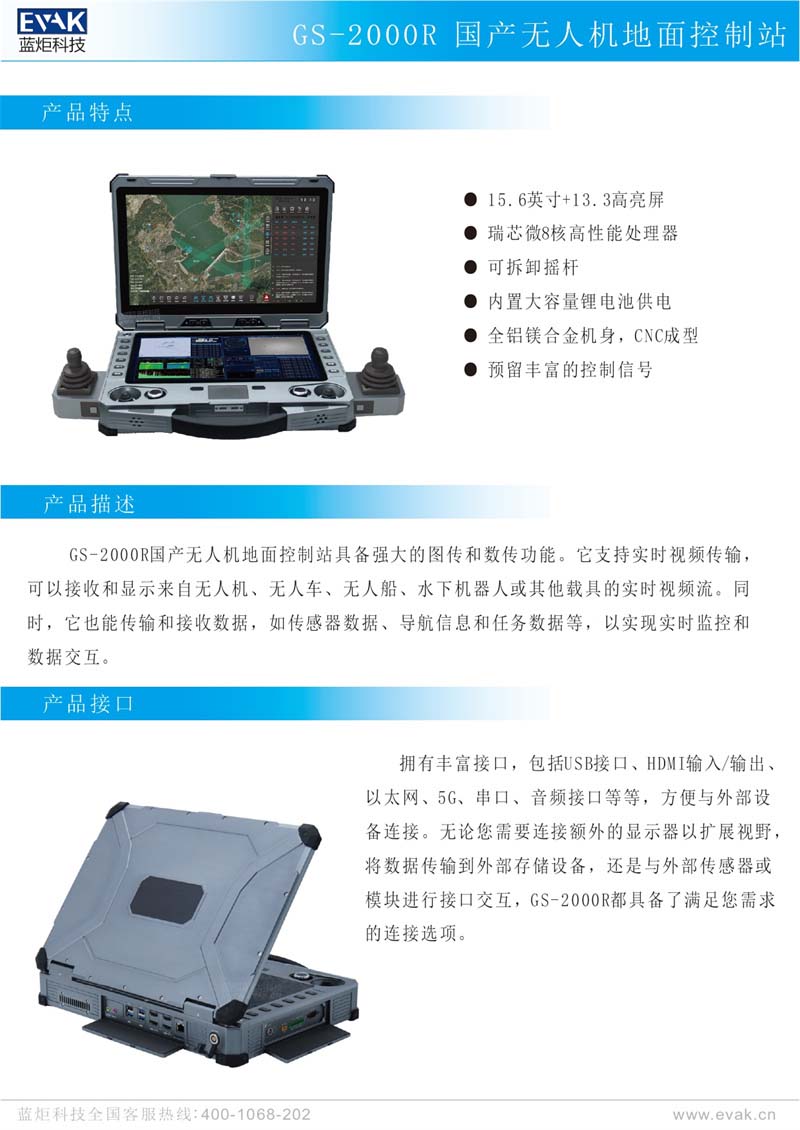 EVAK
蓝炬科技

GS-2000R 国产无人机地面控制站

产品特点

● 15.6英寸+13.3高亮屏
● 瑞芯微8核高性能处理器
● 可拆卸摇杆
● 内置大容量锂电池供电
● 全铝镁合金机身，CNC成型
● 预留丰富的控制信号

产品描述

GS-2000R国产无人机地面控制站具备强大的图传和数传功能。它支持实时视频传输，可以接收和显示来自无人机、无人车、无人船、水下机器人或其他载具的实时视频流。同时，它也能传输和接收数据，如传感器数据、导航信息和任务数据等，以实现实时监控和数据交互。

产品接口

拥有丰富接口，包括USB接口、HDMI输入/输出、以太网、5G、串口、音频接口等等，方便与外部设备连接。无论您需要连接额外的显示器以扩展视野，将数据传输到外部存储设备，还是与外部传感器或模块进行接口交互，GS-2000R都具备了满足您需求的连接选项。

蓝炬科技全国客服热线:400-1068-202
www.evak.cn