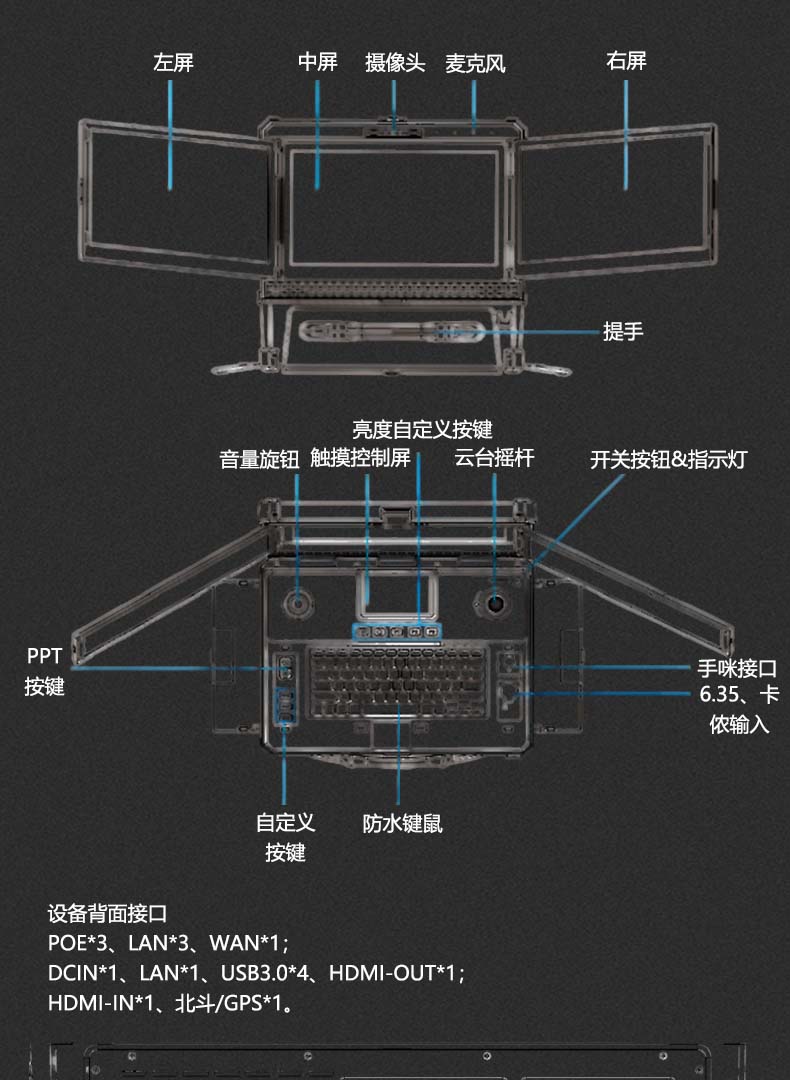 左屏 中屏 摄像头 麦克风 右屏

提手

亮度自定义按键
音量旋钮 触摸控制屏 云台摇杆 开关按钮&指示灯

PPT 按键

手咪接口
6.35、卡侬输入

自定义按键

防水键鼠

设备背面接口
POE*3、LAN*3、WAN*1；
DCIN*1、LAN*1、USB3.0*4、HDMI-OUT*1；
HDMI-IN*1、北斗/GPS*1。