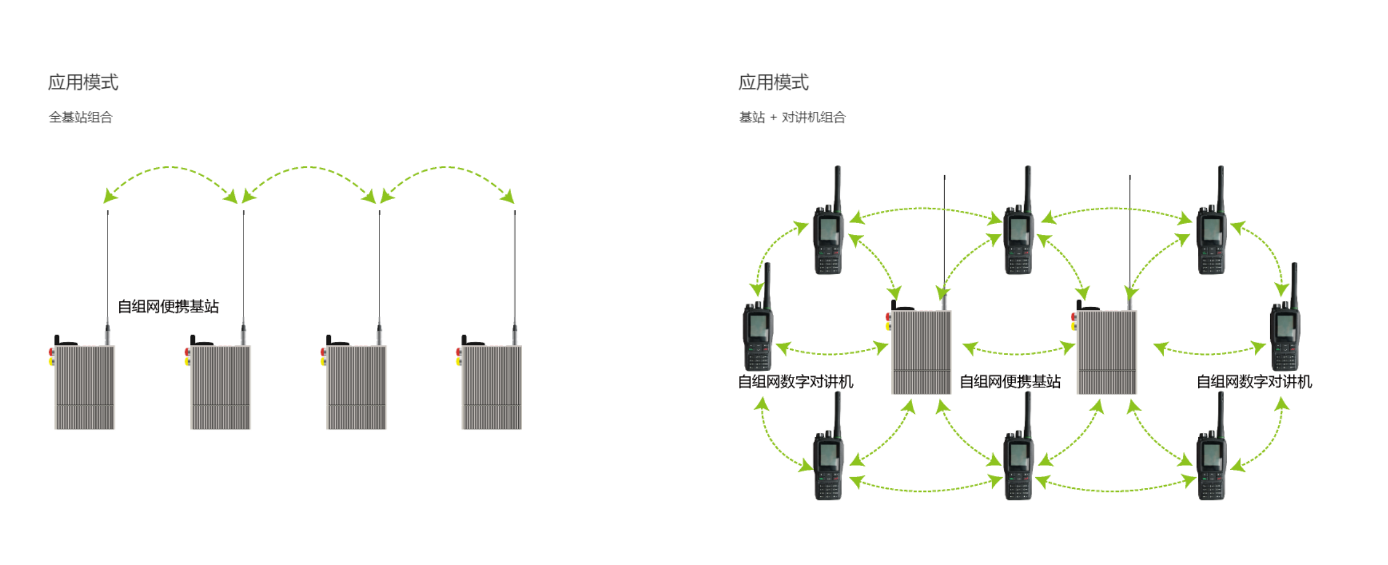 应用模式

全基站组合

自组网便携基站

应用模式

基站 + 对讲机组合

自组网数字对讲机

自组网便携基站

自组网数字对讲机